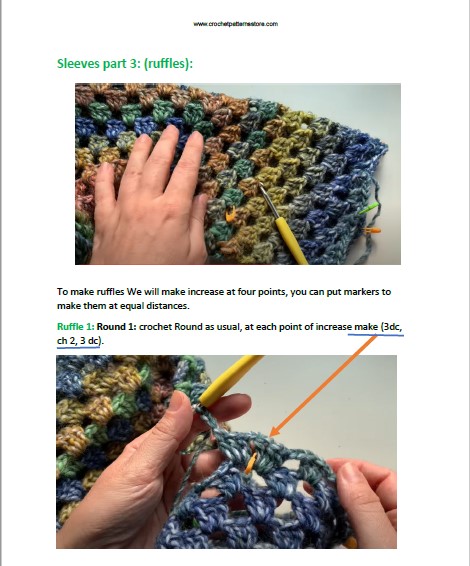 www.crochetpatternsstore.com

Sleeves part 3: (ruffles):

To make ruffles We will make increase at four points, you can put markers to make them at equal distances.

Ruffle 1: Round 1: crochet Round as usual, at each point of increase make (3dc, ch 2, 3 dc).